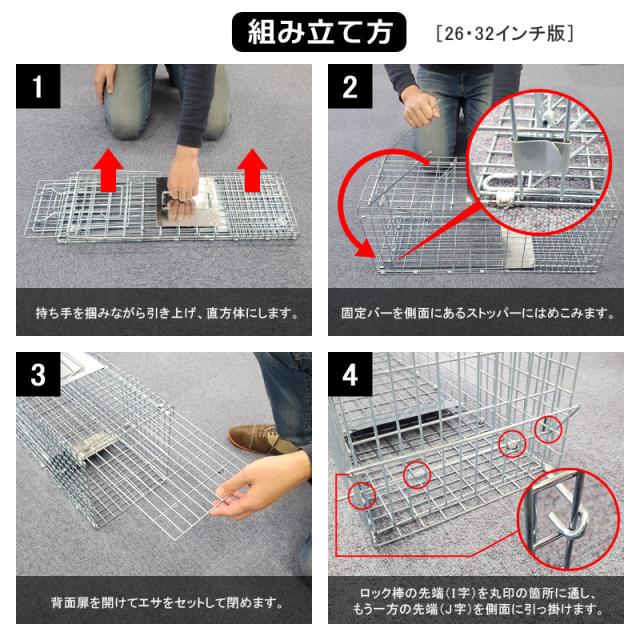 組み立て方 ［26・32インチ版］

1

持ち手を掴みながら引き上げ、直方体にします。

2

固定バーを側面にあるストッパーにはめこみます。

3

背面扉を開けてエサをセットして閉めます。

4

ロック棒の先端（I字）を丸印の箇所に通し、もう一方の先端（J字）を側面に引っ掛けます。