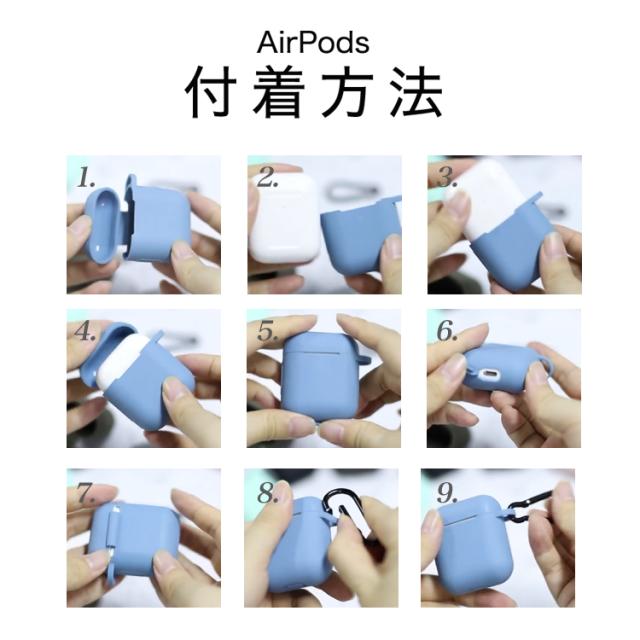 AirPods
付着方法

1.

2.

3.

4.

5.

6.

7.

8.

9.