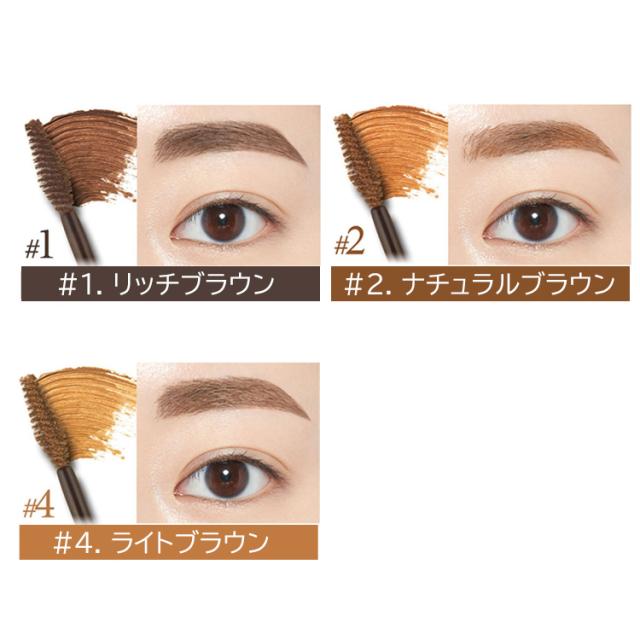 #1

#1. リッチブラウン

#2

#2. ナチュラルブラウン

#4

#4. ライトブラウン