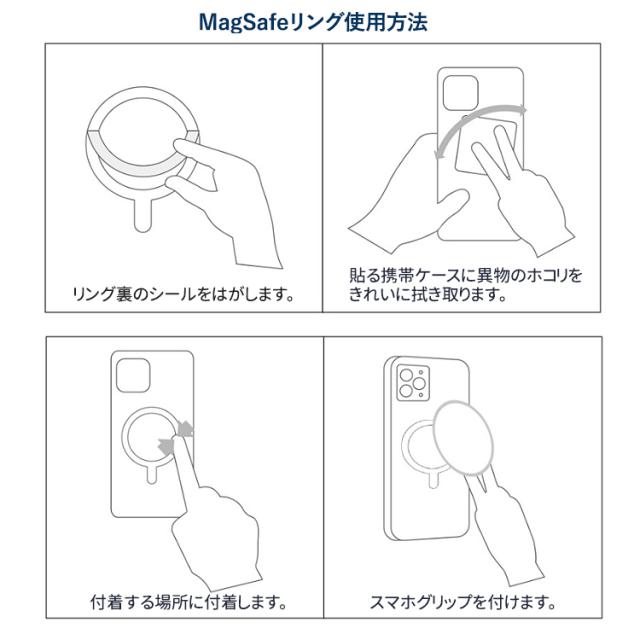 MagSafeリング使用方法

リング裏のシールをはがします。

貼る携帯ケースに異物のホコリをきれいに拭き取ります。

付着する場所に付着します。

スマホグリップを付けます。