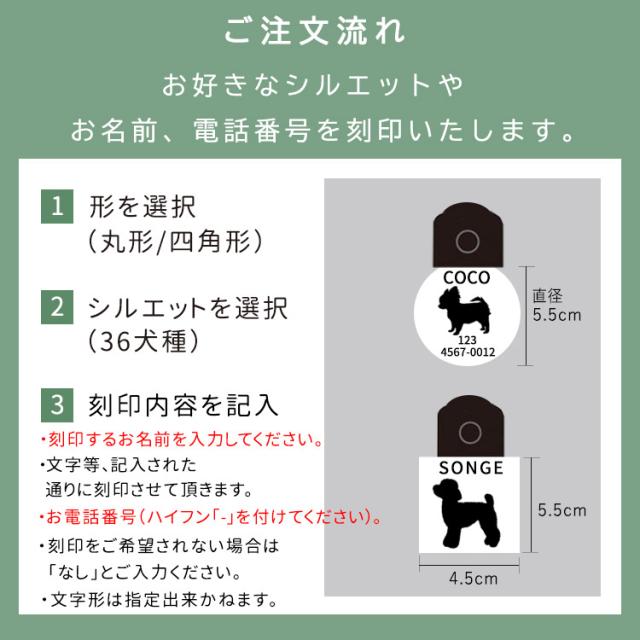 ご注文流れ

お好きなシルエットや
お名前、電話番号を刻印いたします。

1 形を選択
（丸形/四角形）

2 シルエットを選択
（36犬種）

3 刻印内容を記入
・刻印するお名前を入力してください。
・文字等、記入された通りに刻印させて頂きます。
・お電話番号（ハイフン「-」を付けてください)。
・刻印をご希望されない場合は「なし」とご入力ください。
・文字形は指定出来かねます。

COCO
123
4567-0012
直径
5.5cm

SONGE
5.5cm
4.5cm