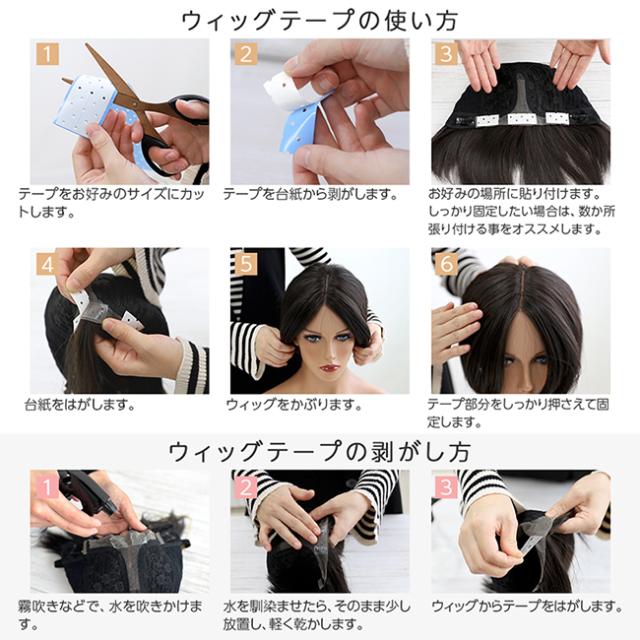 ウィッグテープの使い方

1

テープをお好みのサイズにカットします。

2

テープを台紙から剥がします。

3

お好みの場所に貼り付けます。しっかり固定したい場合は、数か所張り付ける事をオススメします。

4

台紙をはがします。

5

ウィッグをかぶります。

6

テープ部分をしっかり押さえて固定します。

ウィッグテープの剥がし方

1

霧吹きなどで、水を吹きかけます。

2

水を馴染ませたら、そのまま少し放置し、軽く乾かします。

3

ウィッグからテープをはがします。