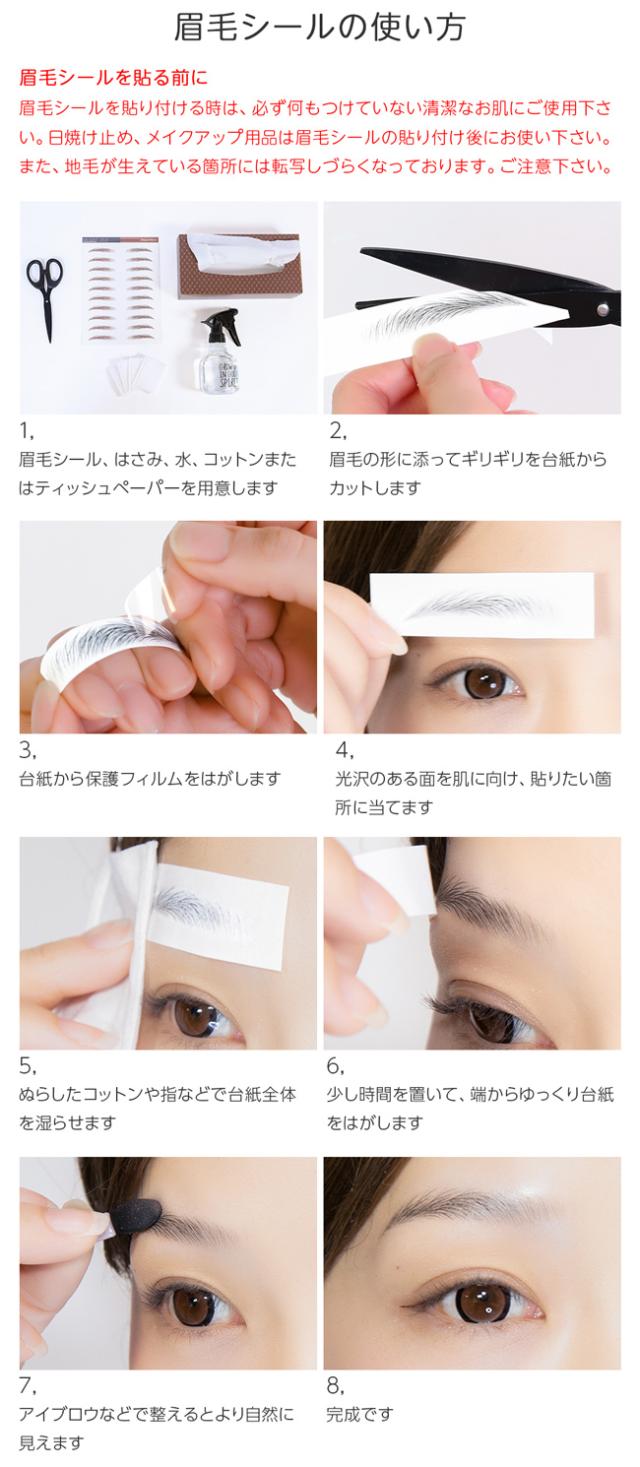 眉毛シールの使い方

眉毛シールを貼る前に
眉毛シールを貼り付ける時は、必ず何もつけていない清潔なお肌にご使用下さい。日焼け止め、メイクアップ用品は眉毛シールの貼り付け後にお使い下さい。また、地毛が生えている箇所には転写しづらくなっております。ご注意下さい。

1,
眉毛シール、はさみ、水、コットンまたはティッシュペーパーを用意します

2,
眉毛の形に添ってギリギリを台紙からカットします

3,
台紙から保護フィルムをはがします

4,
光沢のある面を肌に向け、貼りたい箇所に当てます

5,
ぬらしたコットンや指などで台紙全体を湿らせます

6,
少し時間を置いて、端からゆっくり台紙をはがします

7,
アイブロウなどで整えるとより自然に見えます

8,
完成です