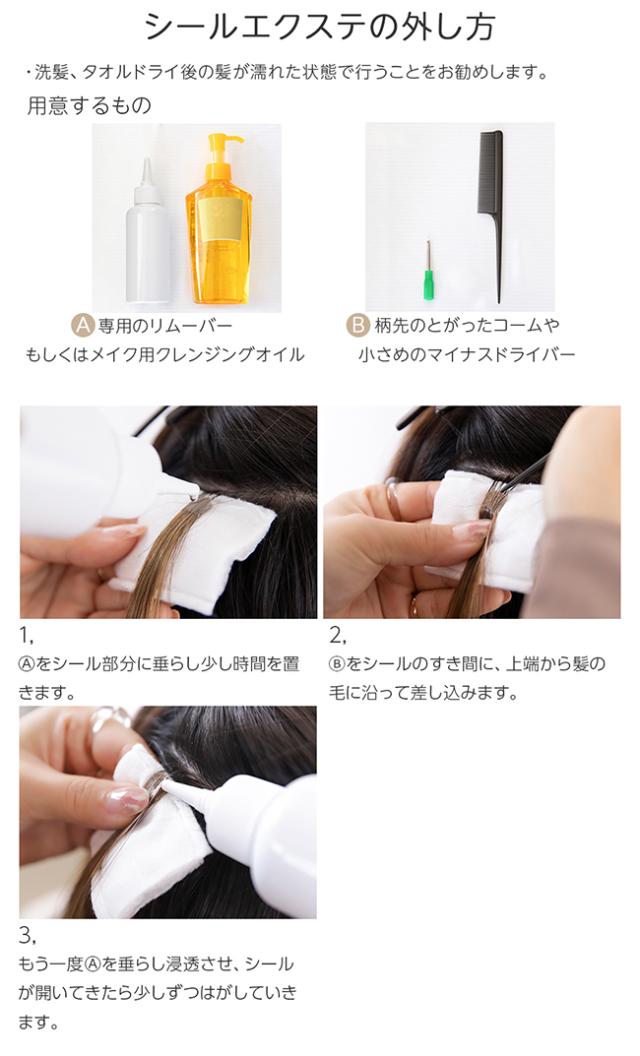 シールエクステの外し方

・洗髪、タオルドライ後の髪が濡れた状態で行うことをお勧めします。

用意するもの

A 専用のリムーバー
もしくはメイク用クレンジングオイル

B 柄先のとがったコームや
小さめのマイナスドライバー

1,
Ⓐをシール部分に垂らし少し時間を置きます。

2,
Ⓑをシールのすき間に、上端から髪の毛に沿って差し込みます。

3,
もう一度Ⓐを垂らし浸透させ、シールが開いてきたら少しずつはがしていきます。