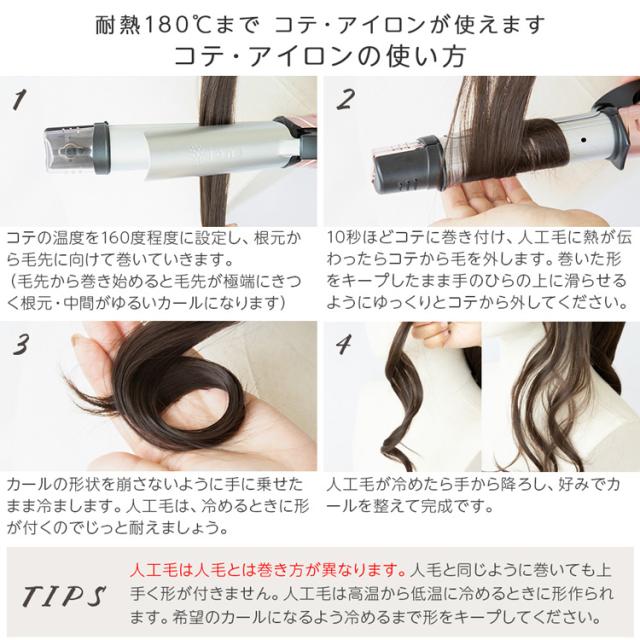 耐熱180℃まで コテ・アイロンが使えます
コテ・アイロンの使い方

1

コテの温度を160度程度に設定し、根元から毛先に向けて巻いていきます。
（毛先から巻き始めると毛先が極端にきつく根元・中間がゆるいカールになります）

2

10秒ほどコテに巻き付け、人工毛に熱が伝わったらコテから毛を外します。巻いた形をキープしたまま手のひらの上に滑らせるようにゆっくりとコテから外してください。

3

カールの形状を崩さないように手に乗せたまま冷まします。人工毛は、冷めるときに形が付くのでじっと耐えましょう。

4

人工毛が冷めたら手から降ろし、好みでカールを整えて完成です。

TIPS

人工毛は人毛とは巻き方が異なります。人毛と同じように巻いても上手く形が付きません。人工毛は高温から低温に冷めるときに形作られます。希望のカールになるよう冷めるまで形をキープしてください。