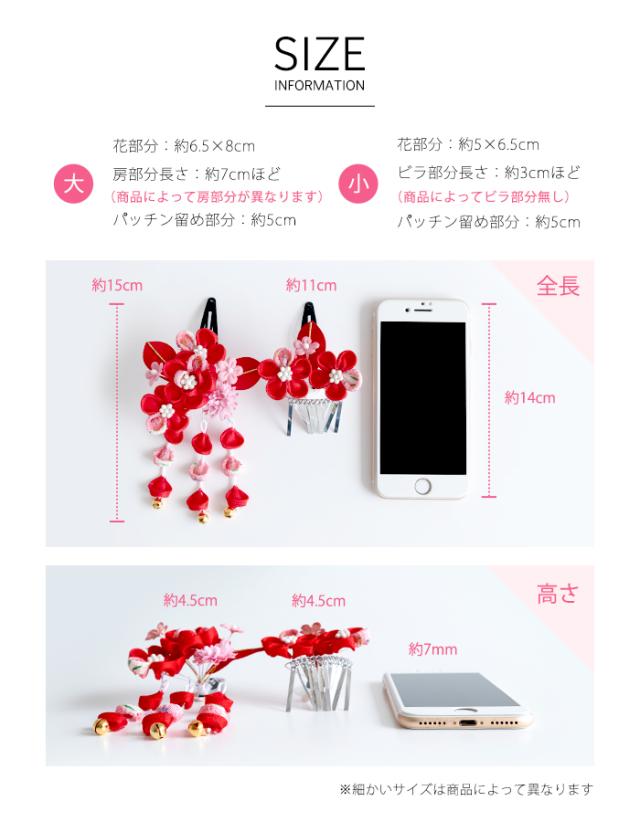 SIZE
INFORMATION

大
花部分：約6.5×8cm
房部分長さ：約7cmほど
（商品によって房部分が異なります）
パッチン留め部分：約5cm

小
花部分：約5×6.5cm
ビラ部分長さ：約3cmほど
（商品によってビラ部分無し）
パッチン留め部分：約5cm

全長
約15cm
約11cm
約14cm

高さ
約4.5cm
約4.5cm
約7mm

※細かいサイズは商品によって異なります