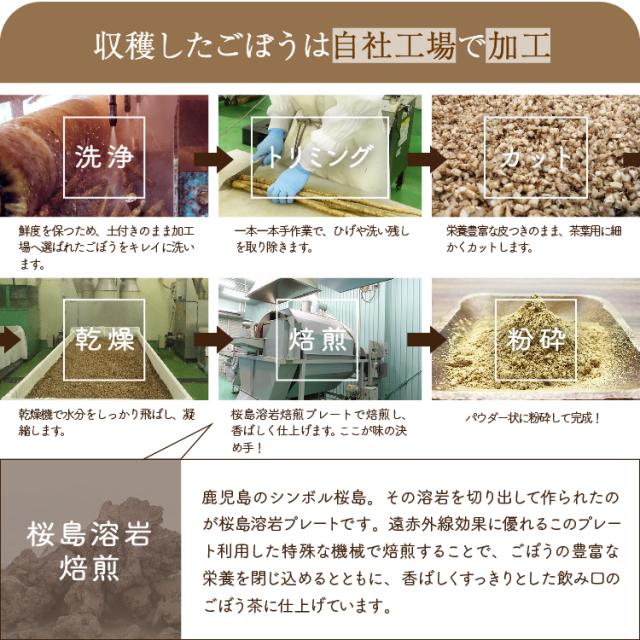 収穫したごぼうは自社工場で加工

洗浄

鮮度を保つため、土付きのまま加工場へ運ばれたごぼうをキレイに洗います。

トリミング

一本一本手作業で、ひげや洗い残しを取り除きます。

カット

栄養豊富な皮つきのまま、茶葉用に細かくカットします。

乾燥

乾燥機で水分をしっかり飛ばし、凝縮します。

焙煎

桜島溶岩焙煎プレートで焙煎し、香ばしく仕上げます。ここが味の決め手！

粉砕

パウダー状に粉砕して完成！

桜島溶岩焙煎

鹿児島のシンボル桜島。その溶岩を切り出して作られたのが桜島溶岩プレートです。遠赤外線効果に優れるこのプレート利用した特殊な機械で焙煎することで、ごぼうの豊富な栄養を閉じ込めるとともに、香ばしくすっきりとした飲み口のごぼう茶に仕上げています。