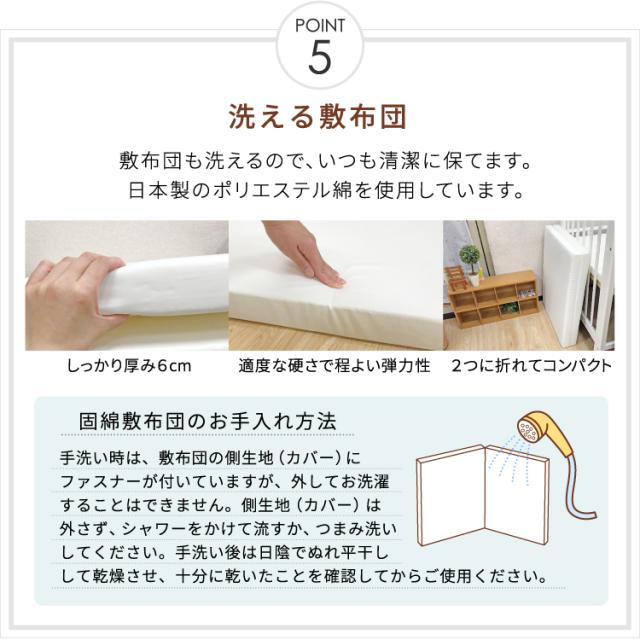 POINT
5

洗える敷布団

敷布団も洗えるので、いつも清潔に保てます。
日本製のポリエステル綿を使用しています。

しっかり厚み6cm

適度な硬さで程よい弾力性

2つに折れてコンパクト

固綿敷布団のお手入れ方法

手洗い時は、敷布団の側生地（カバー）にファスナーが付いていますが、外してお洗濯することはできません。側生地（カバー）は外さず、シャワーをかけて流すか、つまみ洗いしてください。手洗い後は日陰でぬれ平干しして乾燥させ、十分に乾いたことを確認してからご使用ください。