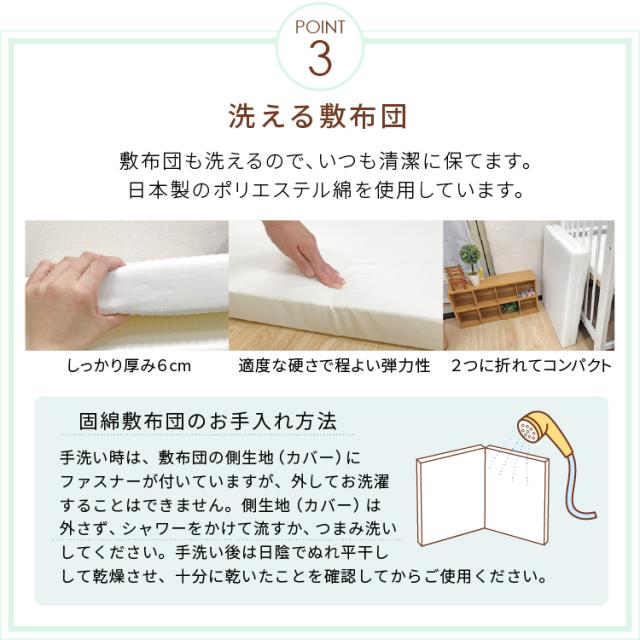 POINT
3

洗える敷布団

敷布団も洗えるので、いつも清潔に保てます。
日本製のポリエステル綿を使用しています。

しっかり厚み6cm

適度な硬さで程よい弾力性

2つに折れてコンパクト

固綿敷布団のお手入れ方法

手洗い時は、敷布団の側生地（カバー）にファスナーが付いていますが、外してお洗濯することはできません。側生地（カバー）は外さず、シャワーをかけて流すか、つまみ洗いしてください。手洗い後は日陰でぬれ平干しして乾燥させ、十分に乾いたことを確認してからご使用ください。