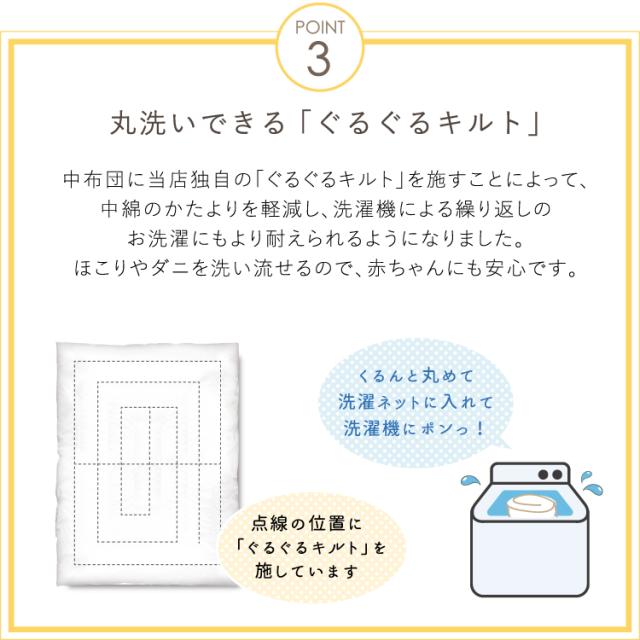 POINT
3

丸洗いできる「ぐるぐるキルト」

中布団に当店独自の「ぐるぐるキルト」を施すことによって、中綿のかたよりを軽減し、洗濯機による繰り返しのお洗濯にもより耐えられるようになりました。ほこりやダニを洗い流せるので、赤ちゃんにも安心です。

くるんと丸めて
洗濯ネットに入れて
洗濯機にポンっ！

点線の位置に
「ぐるぐるキルト」を
施しています