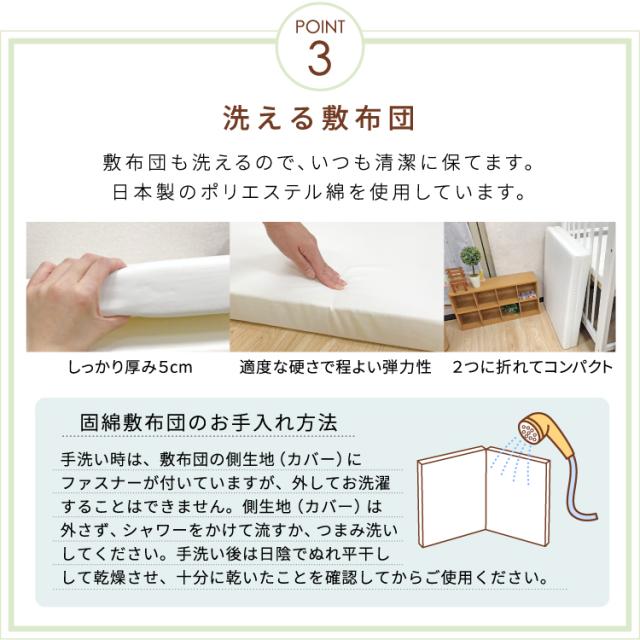 POINT
3

洗える敷布団

敷布団も洗えるので、いつも清潔に保てます。
日本製のポリエステル綿を使用しています。

しっかり厚み5cm

適度な硬さで程よい弾力性

2つに折れてコンパクト

固綿敷布団のお手入れ方法

手洗い時は、敷布団の側生地（カバー）にファスナーが付いていますが、外してお洗濯することはできません。側生地（カバー）は外さず、シャワーをかけて流すか、つまみ洗いしてください。手洗い後は日陰でぬれ平干しして乾燥させ、十分に乾いたことを確認してからご使用ください。