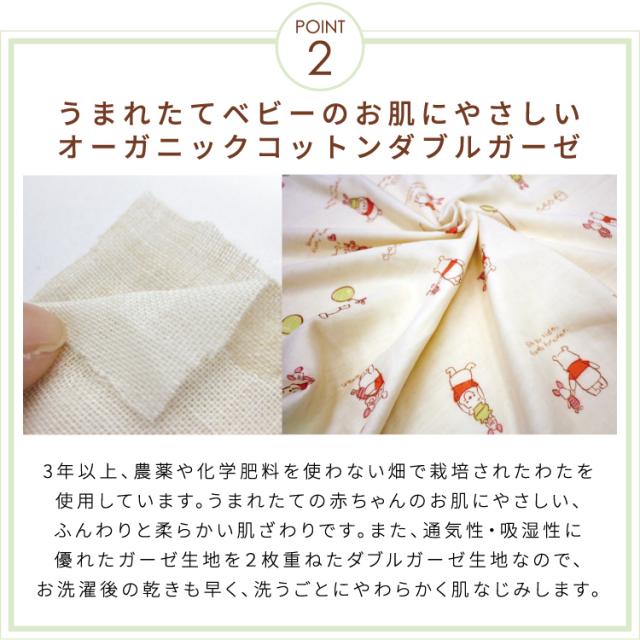 POINT
2

うまれたてベビーのお肌にやさしい
オーガニックコットンダブルガーゼ

3年以上、農薬や化学肥料を使わない畑で栽培されたわたを使用しています。うまれたての赤ちゃんのお肌にやさしい、ふんわりと柔らかい肌ざわりです。また、通気性・吸湿性に優れたガーゼ生地を２枚重ねたダブルガーゼ生地なので、お洗濯後の乾きも早く、洗うごとにやわらかく肌なじみします。