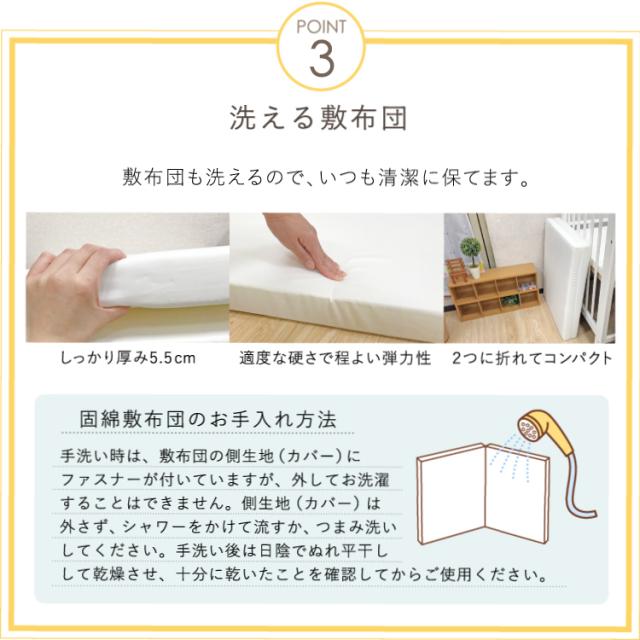 POINT
3

洗える敷布団

敷布団も洗えるので、いつも清潔に保てます。

しっかり厚み5.5cm

適度な硬さで程よい弾力性

2つに折れてコンパクト

固綿敷布団のお手入れ方法

手洗い時は、敷布団の側生地（カバー）にファスナーが付いていますが、外してお洗濯することはできません。側生地（カバー）は外さず、シャワーをかけて流すか、つまみ洗いしてください。手洗い後は日陰でぬれ平干しして乾燥させ、十分に乾いたことを確認してからご使用ください。