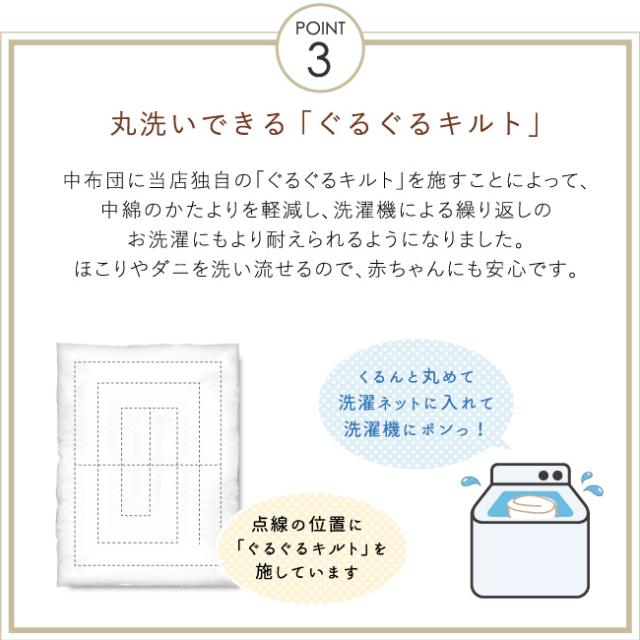 POINT
3

丸洗いできる「ぐるぐるキルト」

中布団に当店独自の「ぐるぐるキルト」を施すことによって、中綿のかたよりを軽減し、洗濯機による繰り返しのお洗濯にもより耐えられるようになりました。ほこりやダニを洗い流せるので、赤ちゃんにも安心です。

くるんと丸めて
洗濯ネットに入れて
洗濯機にポンっ！

点線の位置に
「ぐるぐるキルト」を
施しています