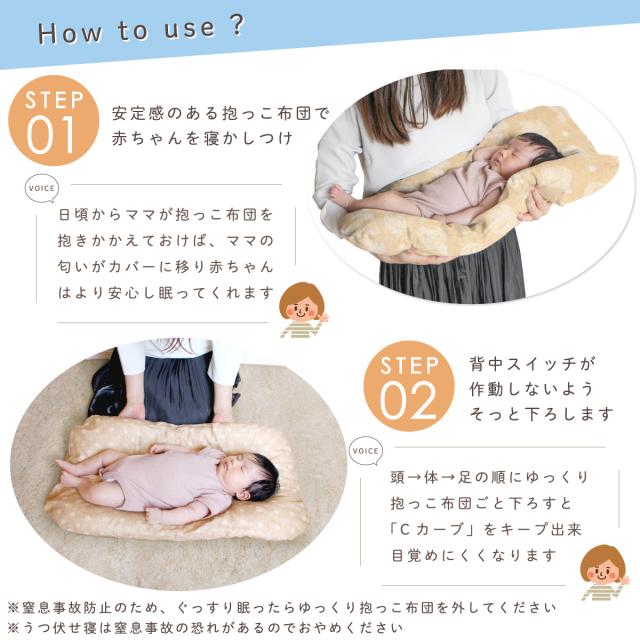 How to use ?

STEP 01
安定感のある抱っこ布団で赤ちゃんを寝かしつけ

VOICE
日頃からママが抱っこ布団を抱きかかえておけば、ママの匂いがカバーに移り赤ちゃんはより安心し眠ってくれます

STEP 02
背中スイッチが作動しないようそっと下ろします

VOICE
頭→体→足の順にゆっくり抱っこ布団ごと下ろすと「Cカーブ」をキープ出来目覚めにくくなります

※窒息事故防止のため、ぐっすり眠ったらゆっくり抱っこ布団を外してください
※うつ伏せ寝は窒息事故の恐れがあるのでおやめください