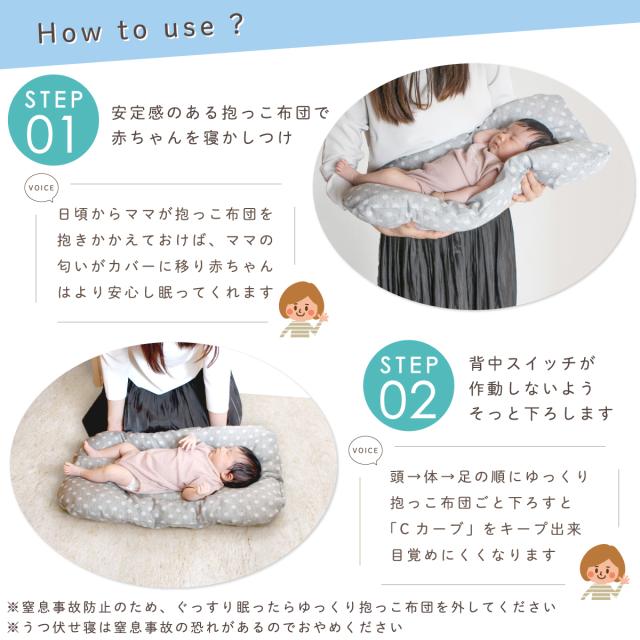 How to use ?

STEP 01

安定感のある抱っこ布団で赤ちゃんを寝かしつけ

VOICE

日頃からママが抱っこ布団を抱きかかえておけば、ママの匂いがカバーに移り赤ちゃんはより安心し眠ってくれます

STEP 02

背中スイッチが作動しないようそっと下ろします

VOICE

頭→体→足の順にゆっくり抱っこ布団ごと下ろすと「Cカーブ」をキープ出来目覚めにくくなります

※窒息事故防止のため、ぐっすり眠ったらゆっくり抱っこ布団を外してください
※うつ伏せ寝は窒息事故の恐れがあるのでおやめください