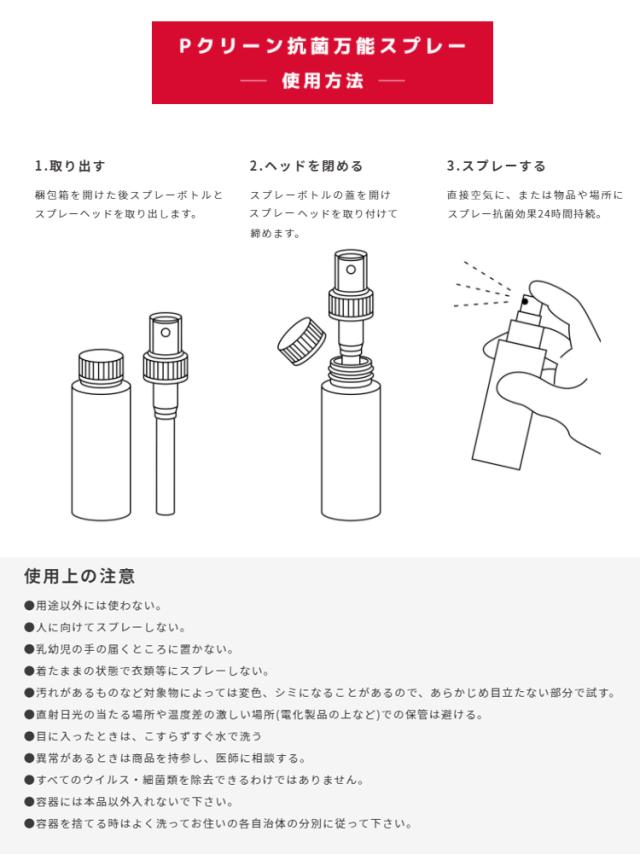 Pクリーン抗菌万能スプレー

— 使用方法 —

1.取り出す

梱包箱を開けた後スプレーボトルとスプレーヘッドを取り出します。

2.ヘッドを閉める

スプレーボトルの蓋を開けスプレーヘッドを取り付けて締めます。

3.スプレーする

直接空気に、または物品や場所にスプレー抗菌効果24時間持続。

使用上の注意

●用途以外には使わない。
●人に向けてスプレーしない。
●乳幼児の手の届くところに置かない。
●着たままの状態で衣類等にスプレーしない。
●汚れがあるものなど対象物によっては変色、シミになることがあるので、あらかじめ目立たない部分で試す。
●直射日光の当たる場所や温度差の激しい場所(電化製品の上など)での保管は避ける。
●目に入ったときは、こすらずすぐ水で洗う
●異常があるときは商品を持参し、医師に相談する。
●すべてのウイルス・細菌類を除去できるわけではありません。
●容器には本品以外入れないで下さい。
●容器を捨てる時はよく洗ってお住いの各自治体の分別に従って下さい。