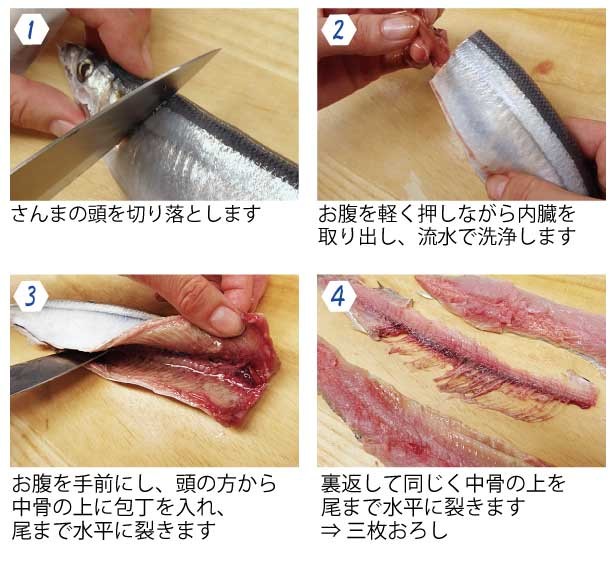 1

さんまの頭を切り落とします

2

お腹を軽く押しながら内臓を取り出し、流水で洗浄します

3

お腹を手前にし、頭の方から中骨の上に包丁を入れ、尾まで水平に裂きます

4

裏返して同じく中骨の上を尾まで水平に裂きます
⇒ 三枚おろし