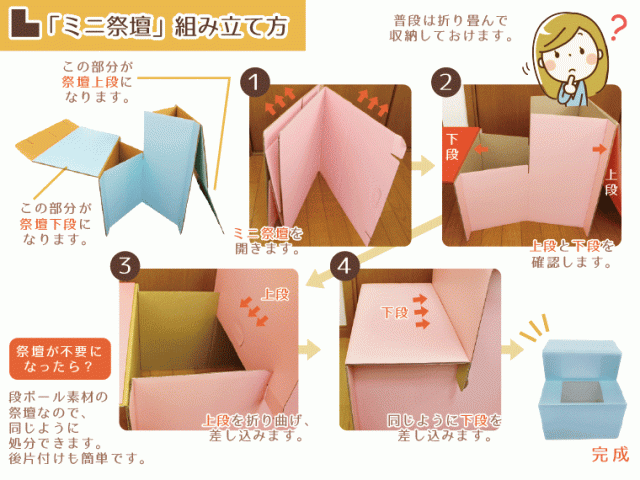 「ミニ祭壇」組み立て方

普段は折り畳んで収納しておけます。

?

この部分が祭壇上段になります。

この部分が祭壇下段になります。

1

ミニ祭壇を開きます。

2

下段

上段

上段と下段を確認します。

3

上段

上段を折り曲げ、差し込みます。

4

下段

同じように下段を差し込みます。

完成

祭壇が不要になったら？

段ボール素材の祭壇なので、同じように処分できます。後片付けも簡単です。