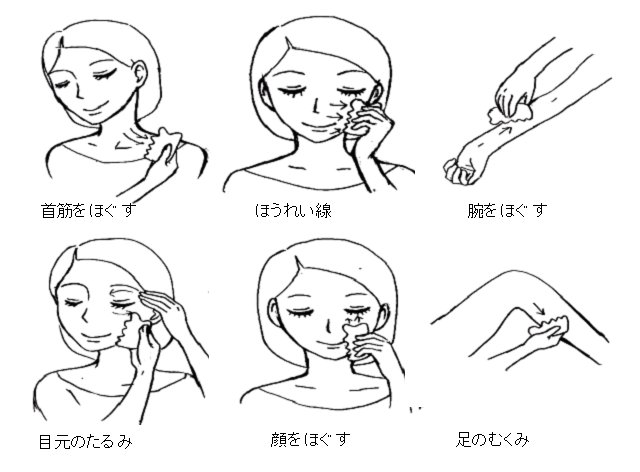 首筋をほぐす

ほうれい線

腕をほぐす

目元のたるみ

顔をほぐす

足のむくみ