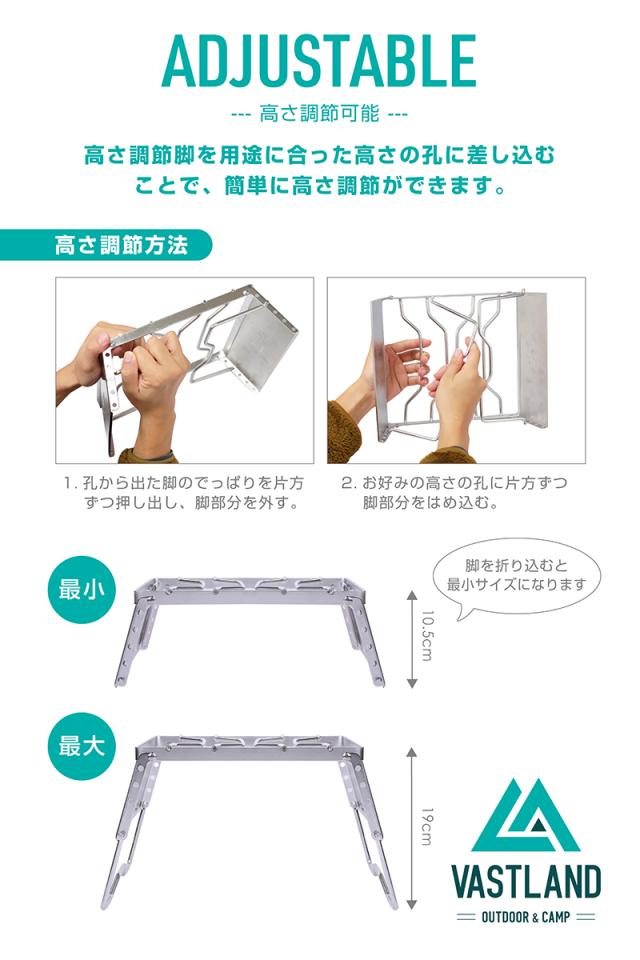 ADJUSTABLE

--- 高さ調節可能 ---

高さ調節脚を用途に合った高さの孔に差し込むことで、簡単に高さ調節ができます。

高さ調節方法

1. 孔から出た脚のでっぱりを片方ずつ押し出し、脚部分を外す。

2. お好みの高さの孔に片方ずつ脚部分をはめ込む。

最小

脚を折り込むと最小サイズになります

10.5cm

最大

19cm

VASTLAND

OUTDOOR & CAMP