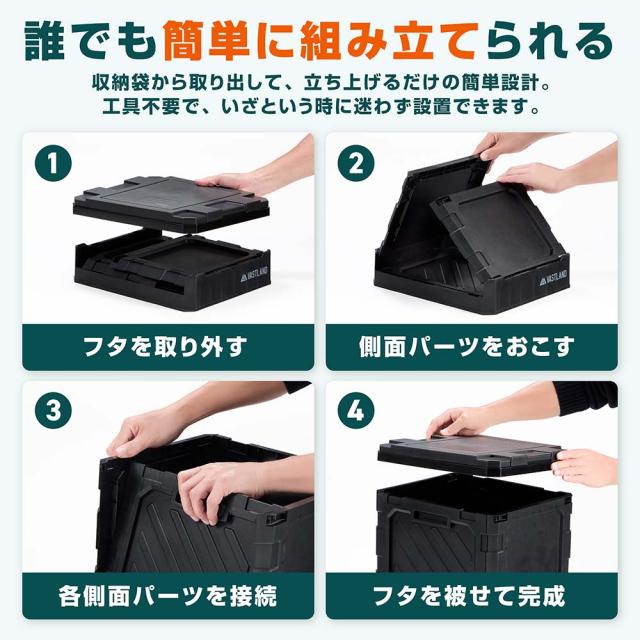 誰でも簡単に組み立てられる

収納袋から取り出して、立ち上げるだけの簡単設計。
工具不要で、いざという時に迷わず設置できます。

1

VASTLAND

フタを取り外す

2

VASTLAND

側面パーツをおこす

3

各側面パーツを接続

4

フタを被せて完成