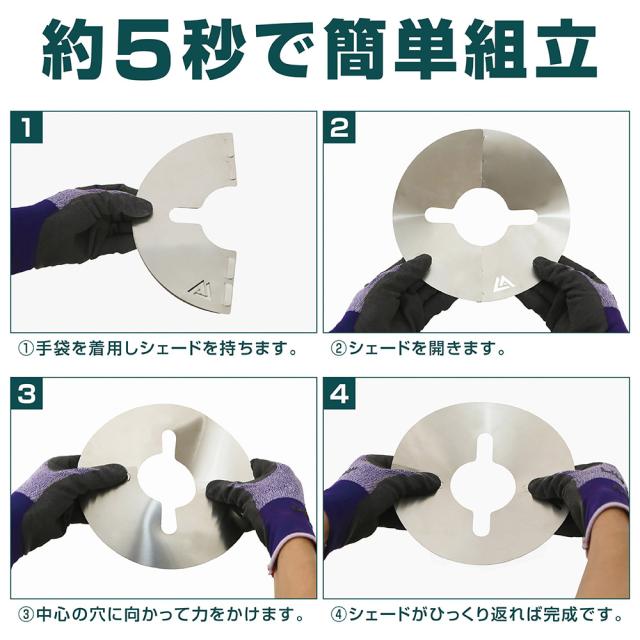 約5秒で簡単組立

1

①手袋を着用しシェードを持ちます。

2

②シェードを開きます。

3

③中心の穴に向かって力をかけます。

4

④シェードがひっくり返れば完成です。