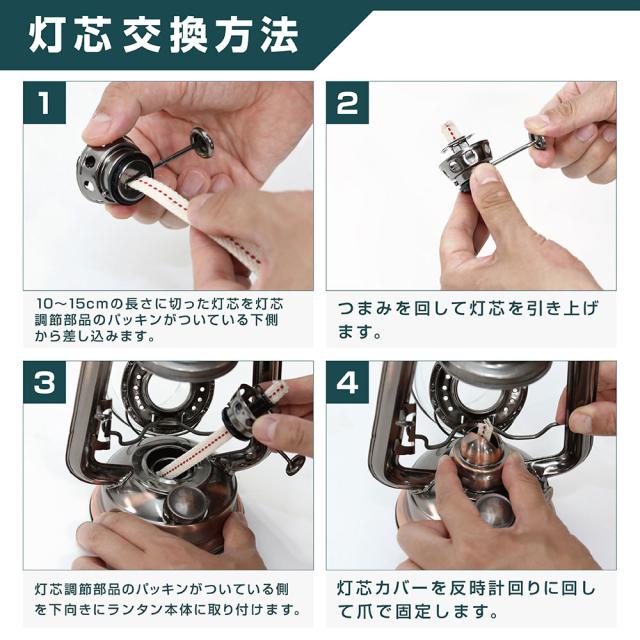 灯芯交換方法

1

10～15cmの長さに切った灯芯を灯芯調節部品のパッキンがついている下側から差し込みます。

2

つまみを回して灯芯を引き上げます。

3

灯芯調節部品のパッキンがついている側を下向きにランタン本体に取り付けます。

4

灯芯カバーを反時計回りに回して爪で固定します。