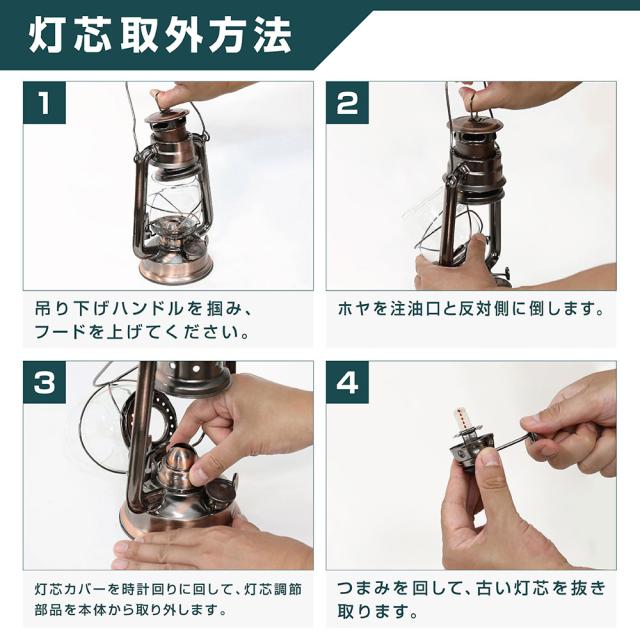 灯芯取外方法

1

吊り下げハンドルを掴み、フードを上げてください。

2

ホヤを注油口と反対側に倒します。

3

灯芯カバーを時計回りに回して、灯芯調節部品を本体から取り外します。

4

つまみを回して、古い灯芯を抜き取ります。