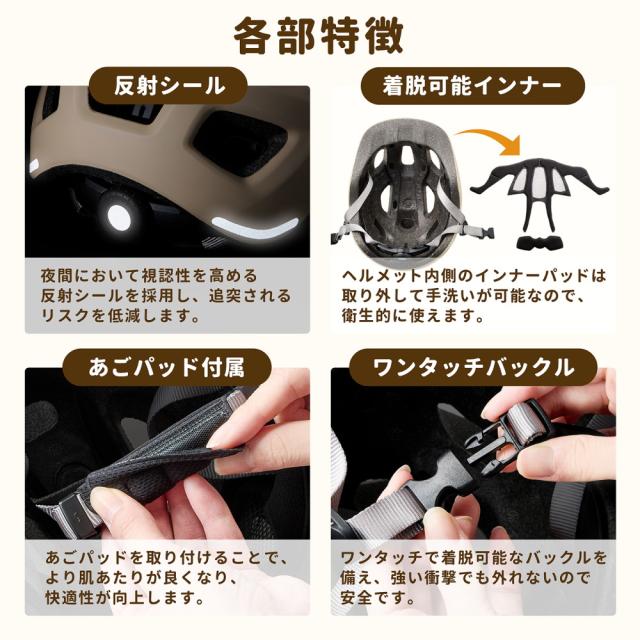 各部特徴

反射シール

夜間において視認性を高める反射シールを採用し、追突されるリスクを低減します。

着脱可能インナー

ヘルメット内側のインナーパッドは取り外して手洗いが可能なので、衛生的に使えます。

あごパッド付属

あごパッドを取り付けることで、より肌あたりが良くなり、快適性が向上します。

ワンタッチバックル

ワンタッチで着脱可能なバックルを備え、強い衝撃でも外れないので安全です。