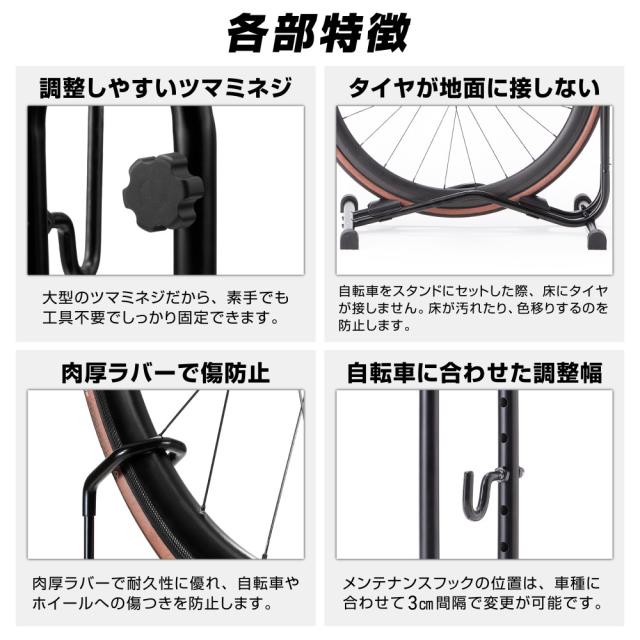 各部特徴

調整しやすいツマミネジ

大型のツマミネジだから、素手でも工具不要でしっかり固定できます。

タイヤが地面に接しない

自転車をスタンドにセットした際、床にタイヤが接しません。床が汚れたり、色移りするのを防止します。

肉厚ラバーで傷防止

肉厚ラバーで耐久性に優れ、自転車やホイールへの傷つきを防止します。

自転車に合わせた調整幅

メンテナンスフックの位置は、車種に合わせて3㎝間隔で変更が可能です。