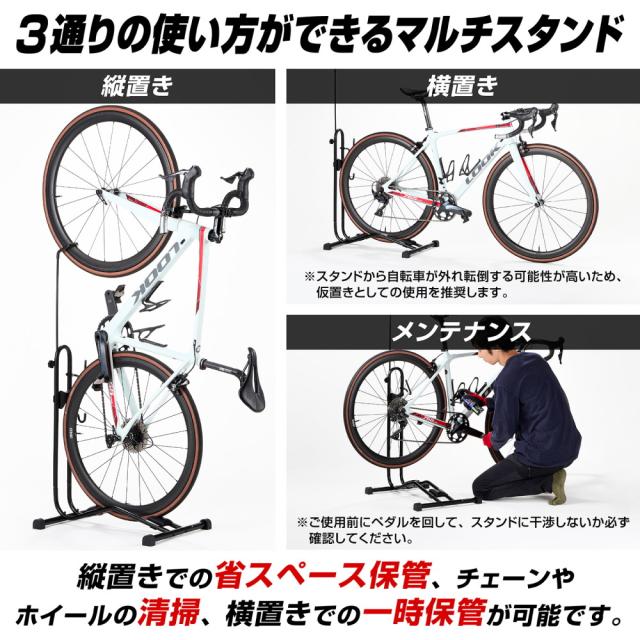 3通りの使い方ができるマルチスタンド

縦置き

LOOK

横置き

LOOK

※スタンドから自転車が外れ転倒する可能性が高いため、仮置きとしての使用を推奨します。

メンテナンス

※ご使用前にペダルを回して、スタンドに干渉しないか必ず確認してください。

縦置きでの省スペース保管、チェーンやホイールの清掃、横置きでの一時保管が可能です。