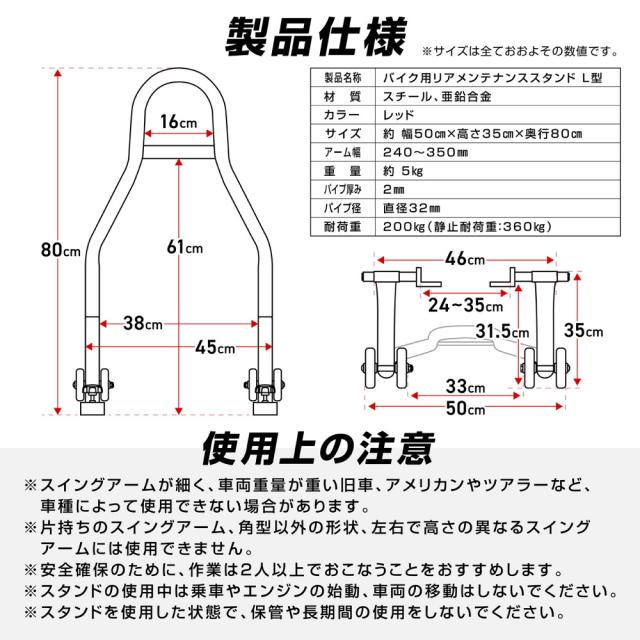 製品仕様

※サイズは全ておおよその数値です。

| 製品名称 | バイク用リアメンテナンススタンド L型 |
|---|---|
| 材 質 | スチール、亜鉛合金 |
| カラー | レッド |
| サイズ | 約 幅50㎝×高さ35㎝×奥行80㎝ |
| アーム幅 | 240～350㎜ |
| 重 量 | 約 5kg |
| パイプ厚み | 2㎜ |
| パイプ径 | 直径32㎜ |
| 耐荷重 | 200kg(静止耐荷重:360kg) |

16cm
80cm
61cm
38cm
45cm

46cm
24~35cm
31.5cm
35cm
33cm
50cm

使用上の注意

※スイングアームが細く、車両重量が重い旧車、アメリカンやツアラーなど、車種によって使用できない場合があります。
※片持ちのスイングアーム、角型以外の形状、左右で高さの異なるスイングアームには使用できません。
※安全確保のために、作業は2人以上でおこなうことをおすすめします。
※スタンドの使用中は乗車やエンジンの始動、車両の移動はしないでください。
※スタンドを使用した状態で、保管や長期間の使用をしないでください。