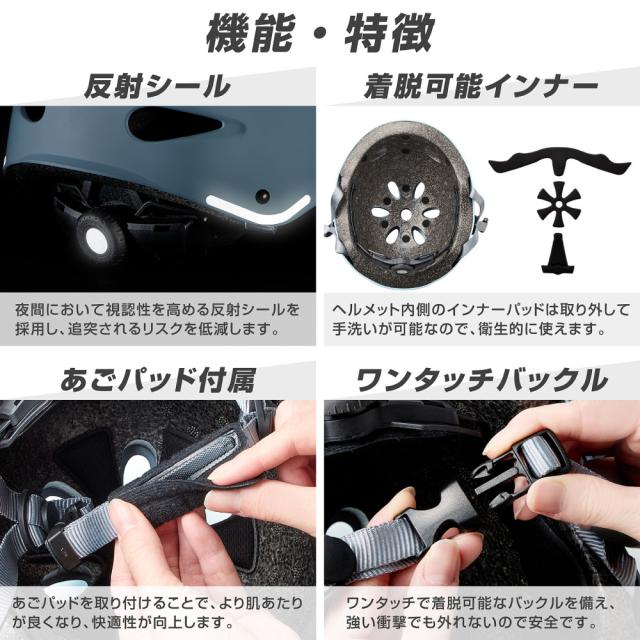 機能・特徴

反射シール

夜間において視認性を高める反射シールを採用し、追突されるリスクを低減します。

着脱可能インナー

ヘルメット内側のインナーパッドは取り外して手洗いが可能なので、衛生的に使えます。

あごパッド付属

あごパッドを取り付けることで、より肌あたりが良くなり、快適性が向上します。

ワンタッチバックル

ワンタッチで着脱可能なバックルを備え、強い衝撃でも外れないので安全です。