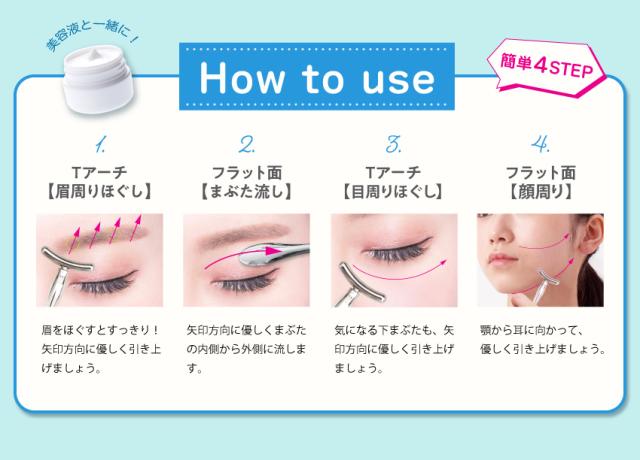 美容液と一緒に！

How to use

簡単4STEP

1.
Tアーチ
【眉周りほぐし】

眉をほぐすとすっきり！矢印方向に優しく引き上げましょう。

2.
フラット面
【まぶた流し】

矢印方向に優しくまぶたの内側から外側に流します。

3.
Tアーチ
【目周りほぐし】

気になる下まぶたも、矢印方向に優しく引き上げましょう。

4.
フラット面
【顔周り】

顎から耳に向かって、優しく引き上げましょう。