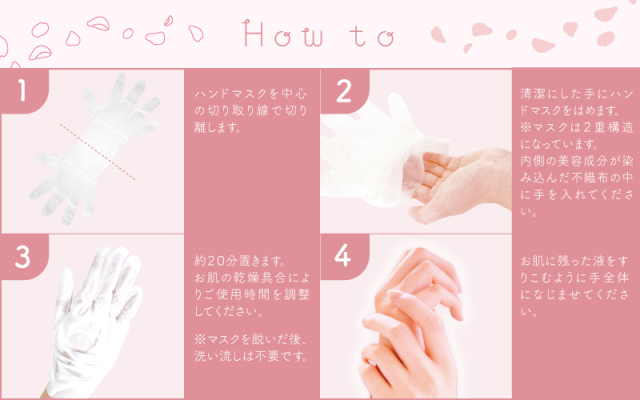 How to

1

ハンドマスクを中心の切り取り線で切り離します。

2

清潔にした手にハンドマスクをはめます。
※マスクは２重構造になっています。
内側の美容成分が染み込んだ不織布の中に手を入れてください。

3

約20分置きます。
お肌の乾燥具合によりご使用時間を調整してください。

※マスクを脱いだ後、洗い流しは不要です。

4

お肌に残った液をすりこむように手全体になじませてください。