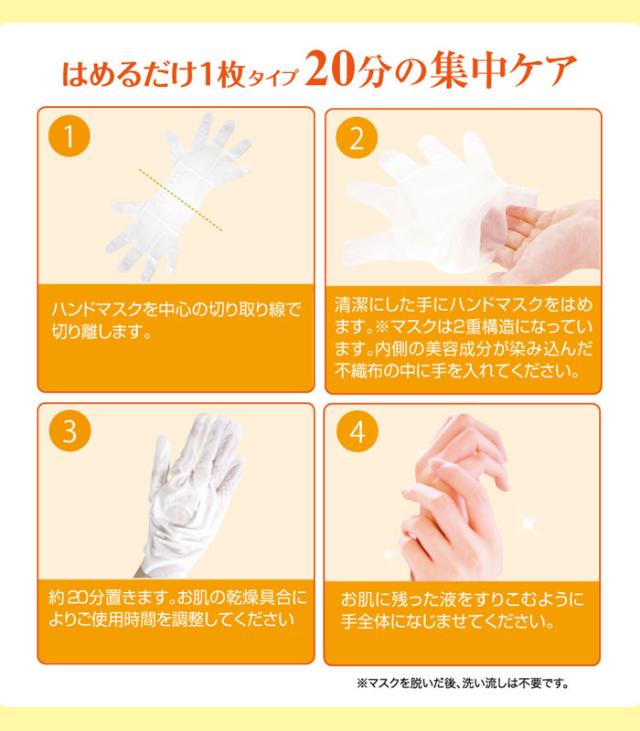 はめるだけ1枚タイプ 20分の集中ケア

1

ハンドマスクを中心の切り取り線で切り離します。

2

清潔にした手にハンドマスクをはめます。※マスクは2重構造になっています。内側の美容成分が染み込んだ不織布の中に手を入れてください。

3

約20分置きます。お肌の乾燥具合によりご使用時間を調整してください

4

お肌に残った液をすりこむように手全体になじませてください。

※マスクを脱いだ後、洗い流しは不要です。