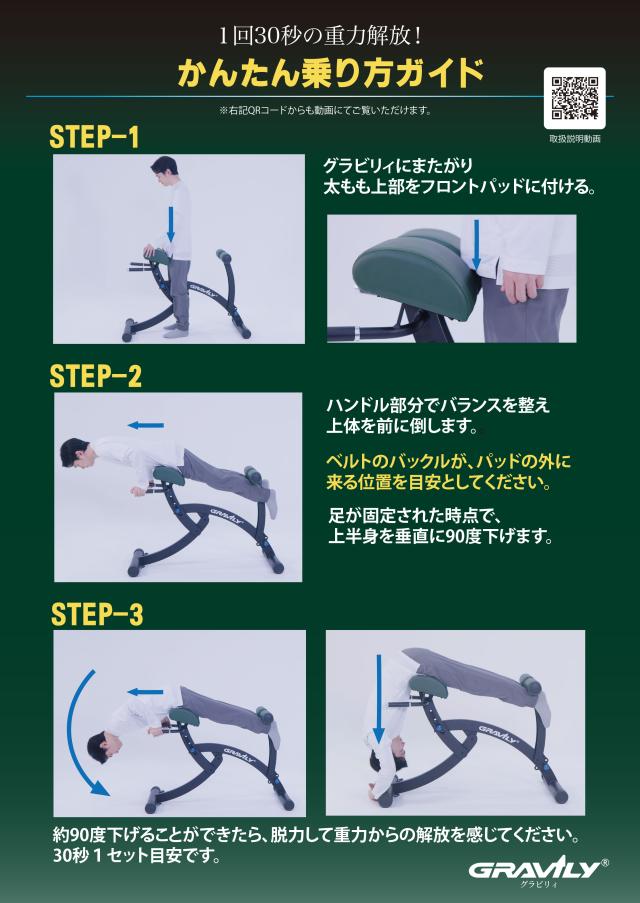 1回30秒の重力解放！

かんたん乗り方ガイド

※右記QRコードからも動画にてご覧いただけます。

取扱説明動画

STEP-1

グラビリィにまたがり
太もも上部をフロントパッドに付ける。

STEP-2

GRAVILY

ハンドル部分でバランスを整え
上体を前に倒します。

ベルトのバックルが、パッドの外に
来る位置を目安としてください。

足が固定された時点で、
上半身を垂直に90度下げます。

STEP-3

GRAVILY

GRAVILY

約90度下げることができたら、脱力して重力からの解放を感じてください。
30秒 1 セット目安です。

GRAVILY®
グラビリィ