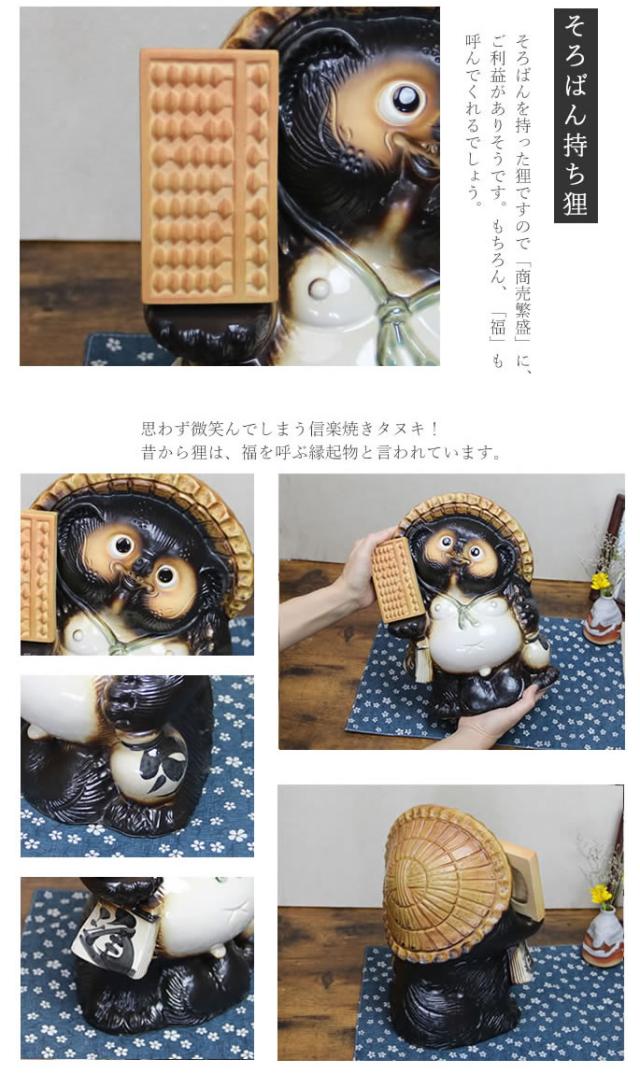 そろばん持ち狸

そろばんを持った狸ですので「商売繁盛」に、ご利益がありそうです。もちろん、「福」も呼んでくれるでしょう。

思わず微笑んでしまう信楽焼きタヌキ！
昔から狸は、福を呼ぶ縁起物と言われています。