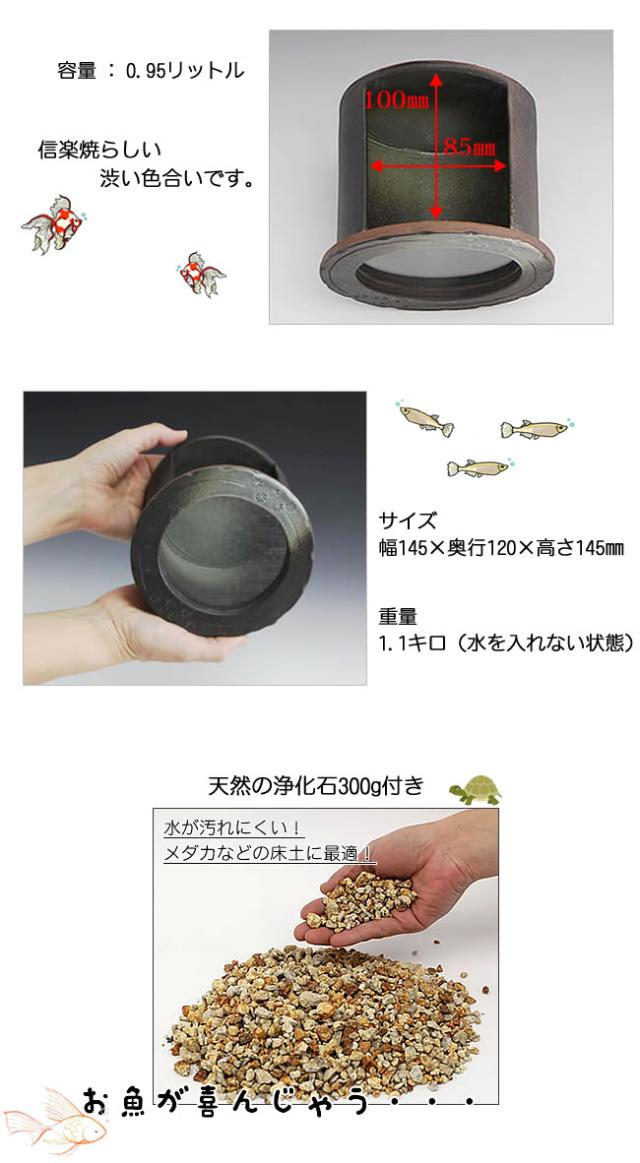 容量 ： 0.95リットル

信楽焼らしい
渋い色合いです。

100mm

85mm

サイズ
幅145×奥行120×高さ145mm

重量
1.1キロ（水を入れない状態）

天然の浄化石300g付き

水が汚れにくい！
メダカなどの床土に最適！

お魚が喜んじゃう・・・