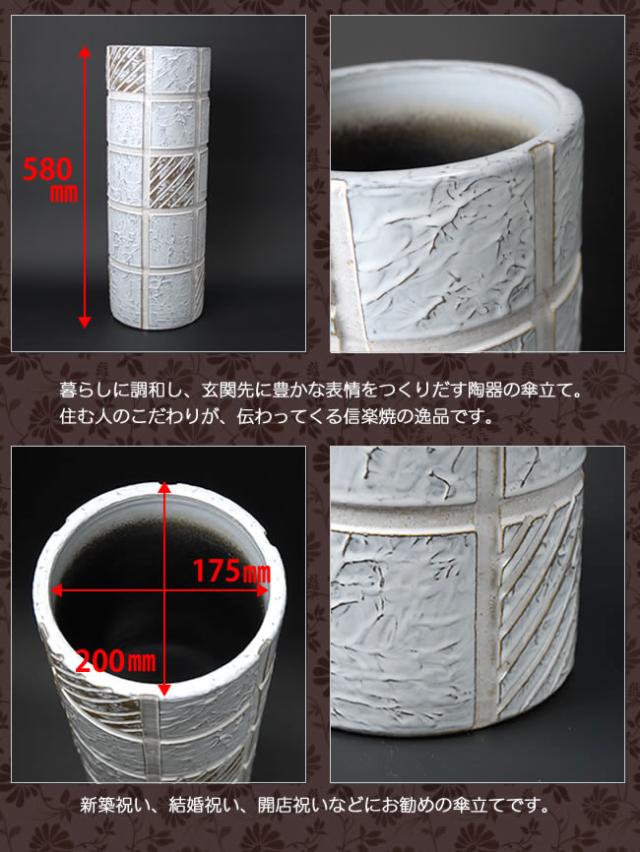 580㎜

暮らしに調和し、玄関先に豊かな表情をつくりだす陶器の傘立て。
住む人のこだわりが、伝わってくる信楽焼の逸品です。

175㎜

200㎜

新築祝い、結婚祝い、開店祝いなどにお勧めの傘立てです。