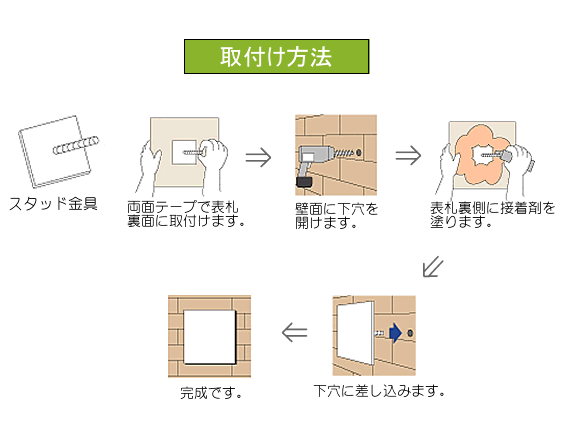 取付け方法

スタッド金具

両面テープで表札裏面に取付けます。

⇒

壁面に下穴を開けます。

⇒

表札裏側に接着剤を塗ります。

⇙

下穴に差し込みます。

⇐

完成です。