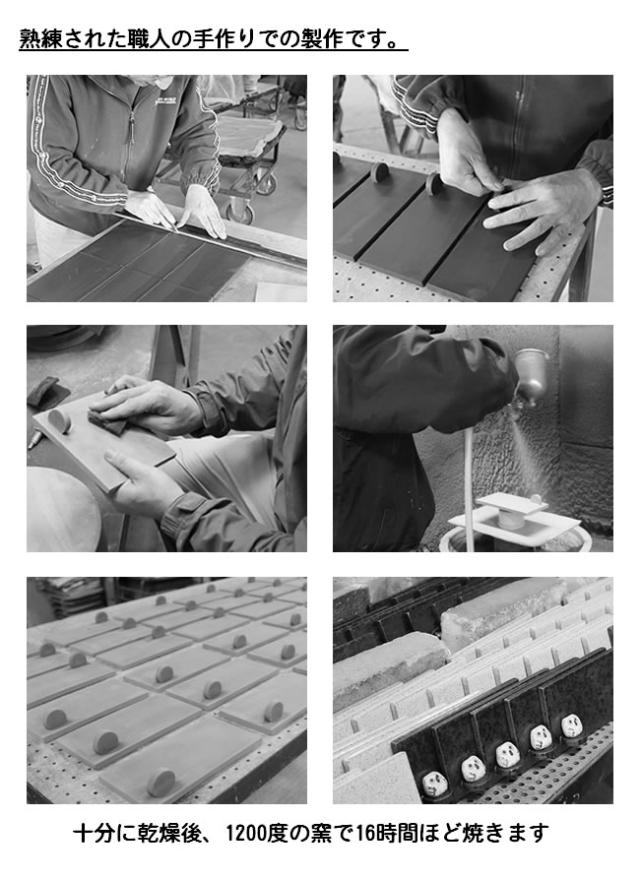 熟練された職人の手作りでの製作です。

十分に乾燥後、1200度の窯で16時間ほど焼きます