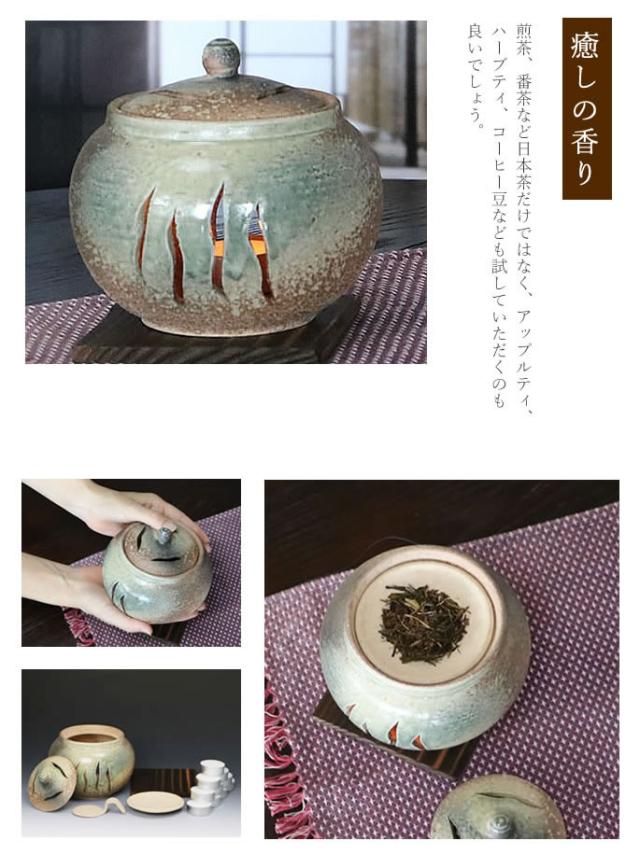 癒しの香り

煎茶、番茶など日本茶だけではなく、アップルティ、ハーブティ、コーヒー豆なども試していただくのも良いでしょう。