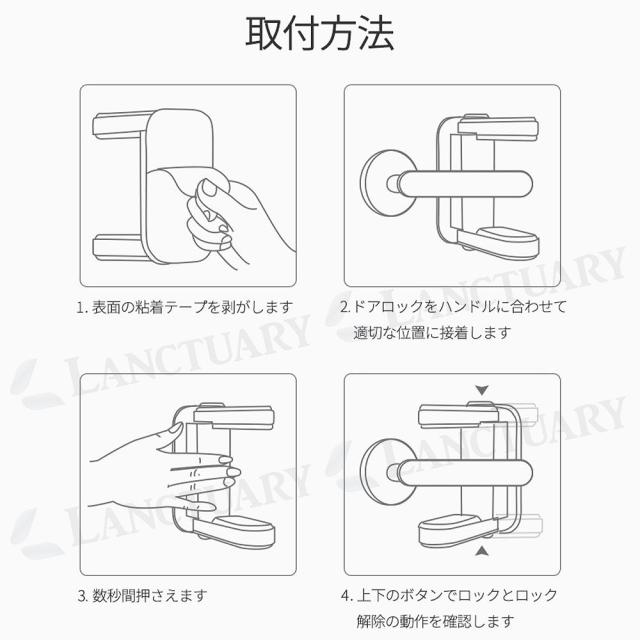 取付方法

1. 表面の粘着テープを剥がします

2.ドアロックをハンドルに合わせて適切な位置に接着します

3. 数秒間押さえます

4. 上下のボタンでロックとロック解除の動作を確認します

LANCTUARY
LANCTUARY
LANCTUARY
LANCTUARY
LANCTUARY