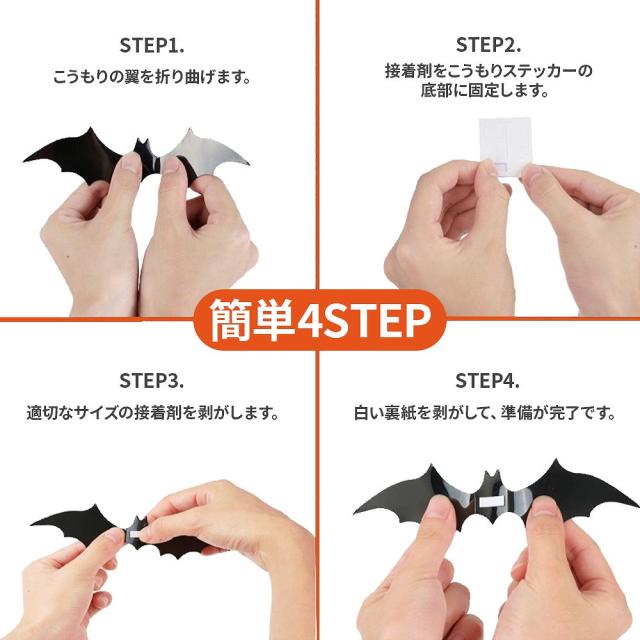 STEP1.
こうもりの翼を折り曲げます。

STEP2.
接着剤をこうもりステッカーの底部に固定します。

簡単4STEP

STEP3.
適切なサイズの接着剤を剥がします。

STEP4.
白い裏紙を剥がして、準備が完了です。