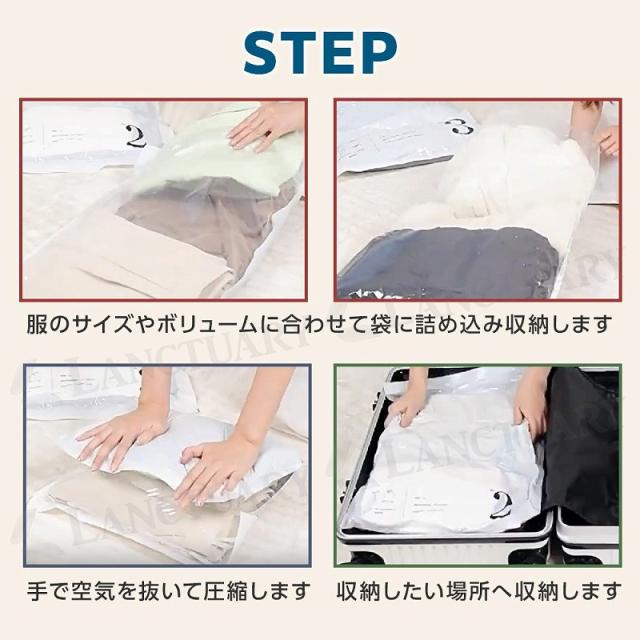 STEP

2

3

服のサイズやボリュームに合わせて袋に詰め込み収納します

LANCTUARY

2

手で空気を抜いて圧縮します

収納したい場所へ収納します