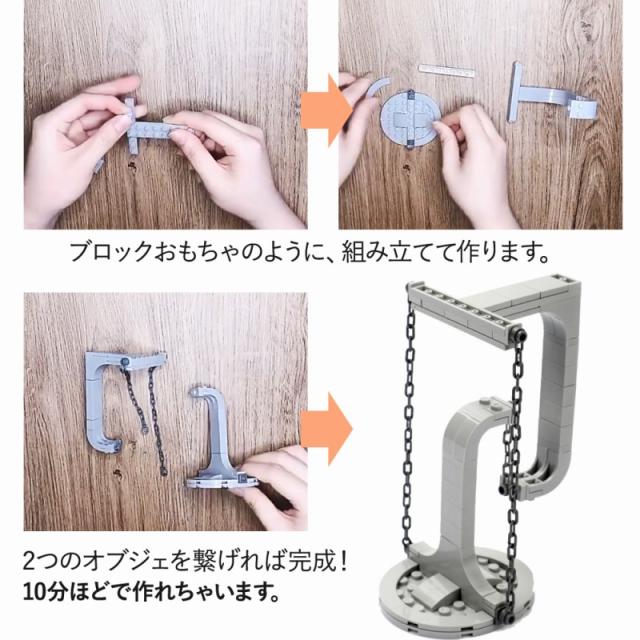 ブロックおもちゃのように、組み立てて作ります。

2つのオブジェを繋げれば完成！
10分ほどで作れちゃいます。