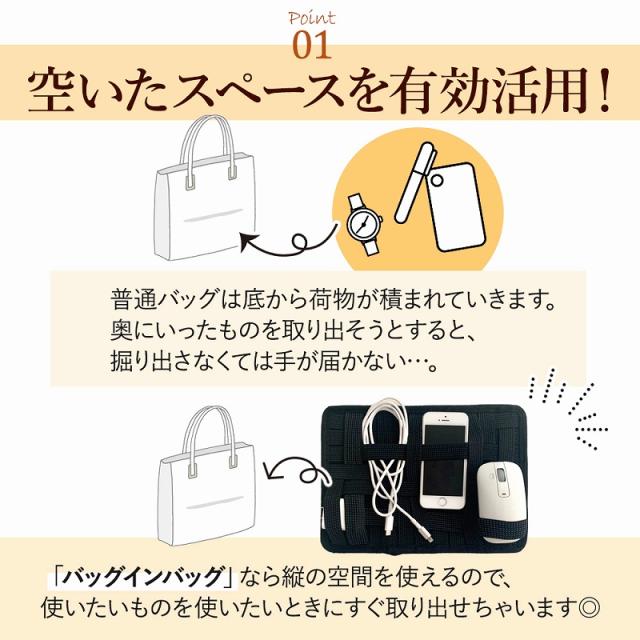 Point
01
空いたスペースを有効活用！

普通バッグは底から荷物が積まれていきます。
奥にいったものを取り出そうとすると、
掘り出さなくては手が届かない…。

「バッグインバッグ」なら縦の空間を使えるので、
使いたいものを使いたいときにすぐ取り出せちゃいます◎