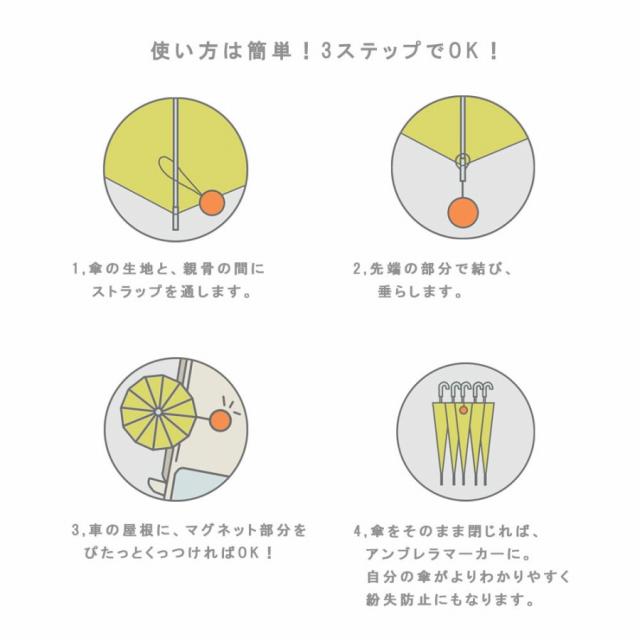 使い方は簡単！3ステップでOK！

1,傘の生地と、親骨の間にストラップを通します。

2,先端の部分で結び、垂らします。

3,車の屋根に、マグネット部分をぴたっとくっつければOK！

4,傘をそのまま閉じれば、アンブレラマーカーに。自分の傘がよりわかりやすく紛失防止にもなります。